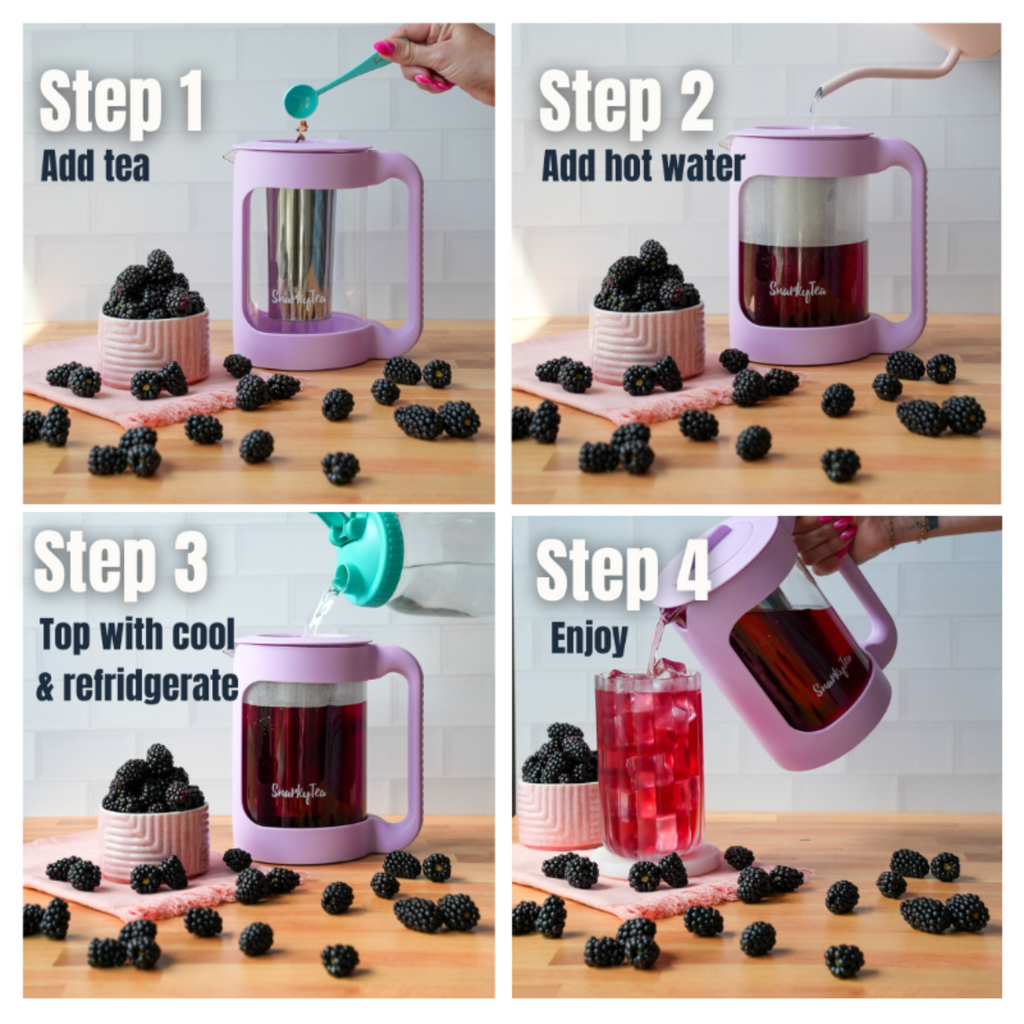 Step 1
Add tea

SnarkyTea

Step 2
Add hot water

SnarkyTea

Step 3
Top with cool & refridgerate

SnarkyTea

Step 4
Enjoy

SnarkyTea